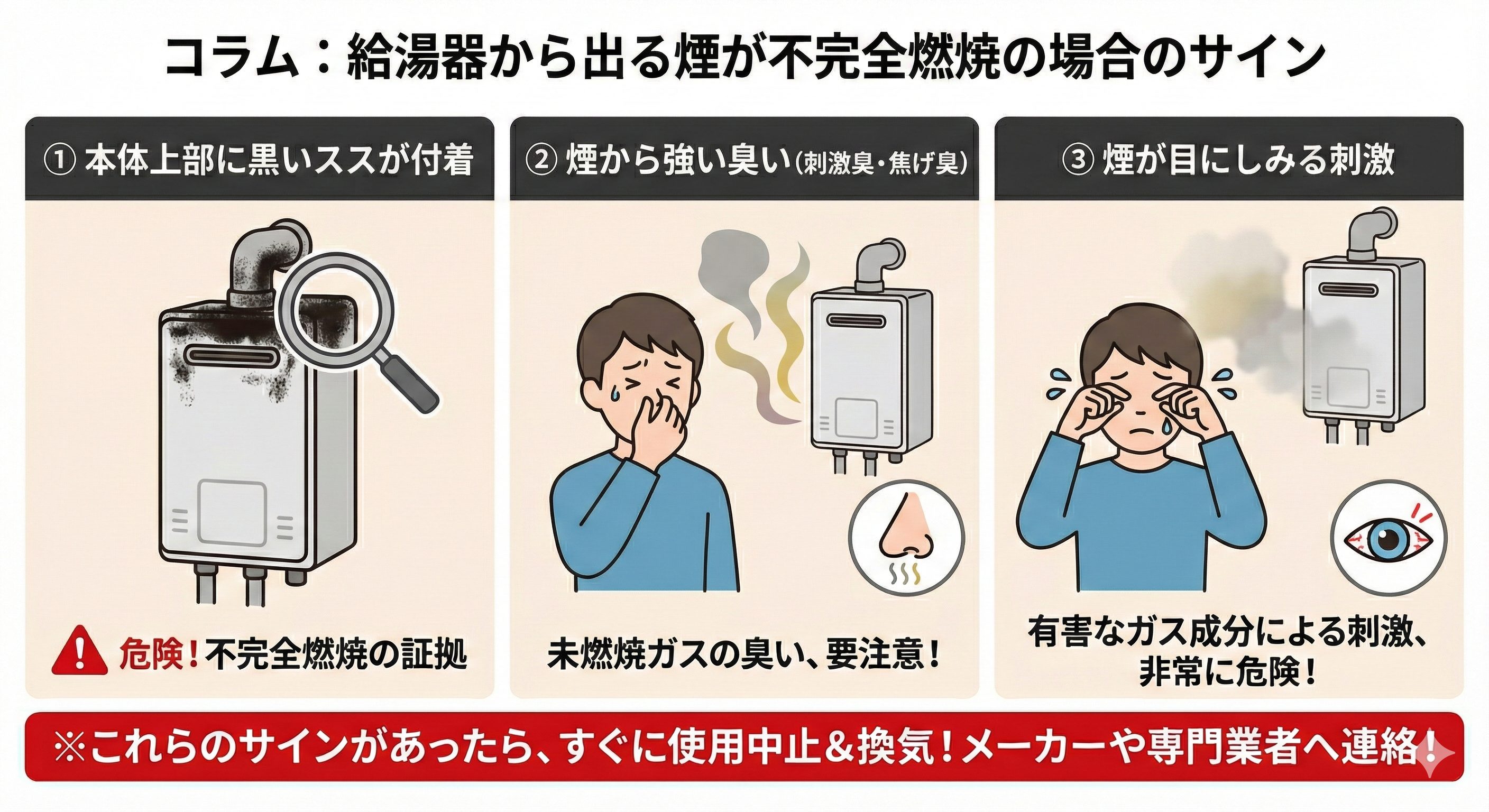 コラム：給湯器から出る煙が不完全燃焼の場合のサイン

① 本体上部に黒いススが付着

危険！不完全燃焼の証拠

② 煙から強い臭い（刺激臭・焦げ臭）

未燃焼ガスの臭い、要注意！

③ 煙が目にしみる刺激

有害なガス成分による刺激、非常に危険！

※これらのサインがあったら、すぐに使用中止＆換気！メーカーや専門業者へ連絡！