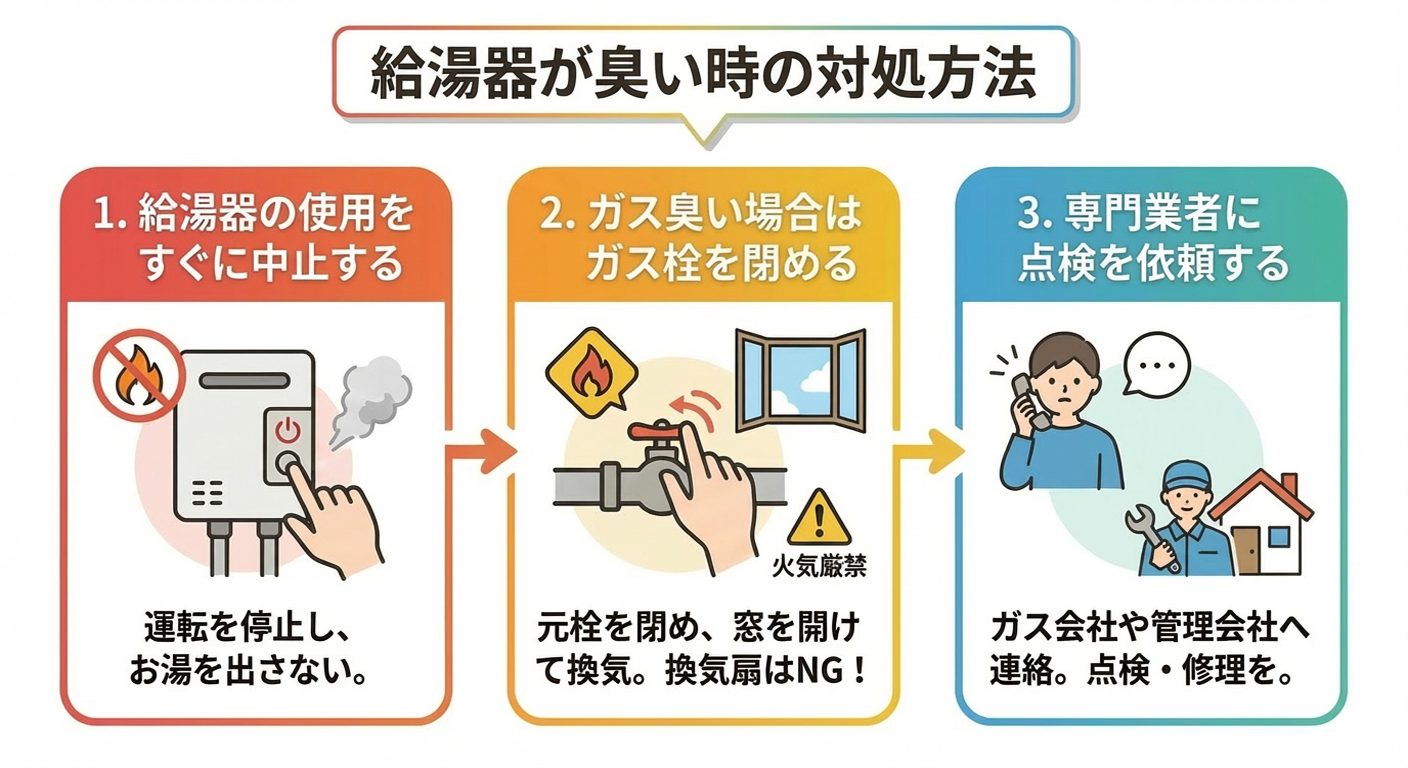 給湯器が臭い時の対処方法

1. 給湯器の使用をすぐに中止する

運転を停止し、お湯を出さない。

2. ガス臭い場合はガス栓を閉める

火気厳禁

元栓を閉め、窓を開けて換気。換気扇はNG！

3. 専門業者に点検を依頼する

ガス会社や管理会社へ連絡。点検・修理を。