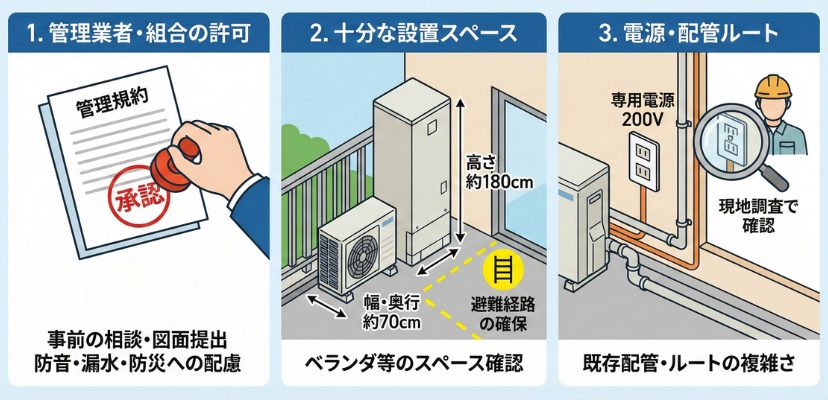 1. 管理業者・組合の許可

管理規約

承認

事前の相談・図面提出
防音・漏水・防災への配慮

2. 十分な設置スペース

高さ
約180cm

幅・奥行
約70cm

避難経路
の確保

ベランダ等のスペース確認

3. 電源・配管ルート

専用電源
200V

現地調査で
確認

既存配管・ルートの複雑さ